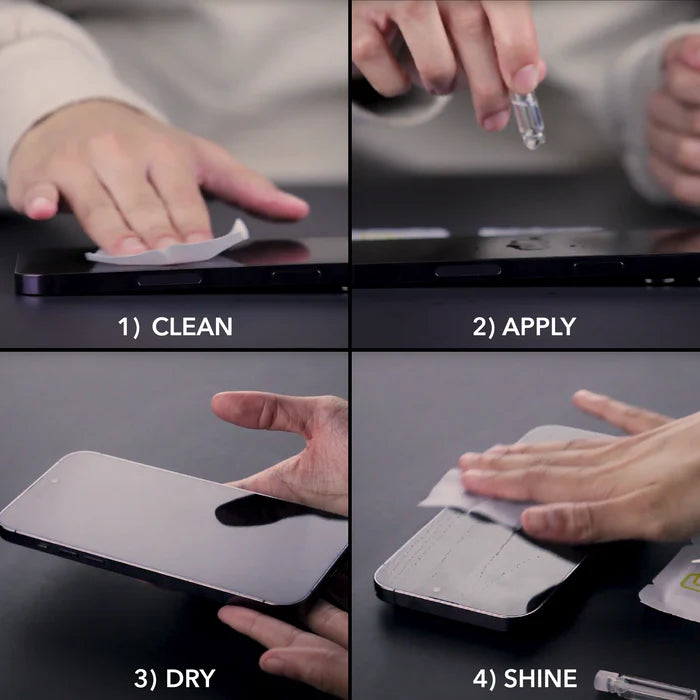 1) CLEAN

2) APPLY

3) DRY

4) SHINE